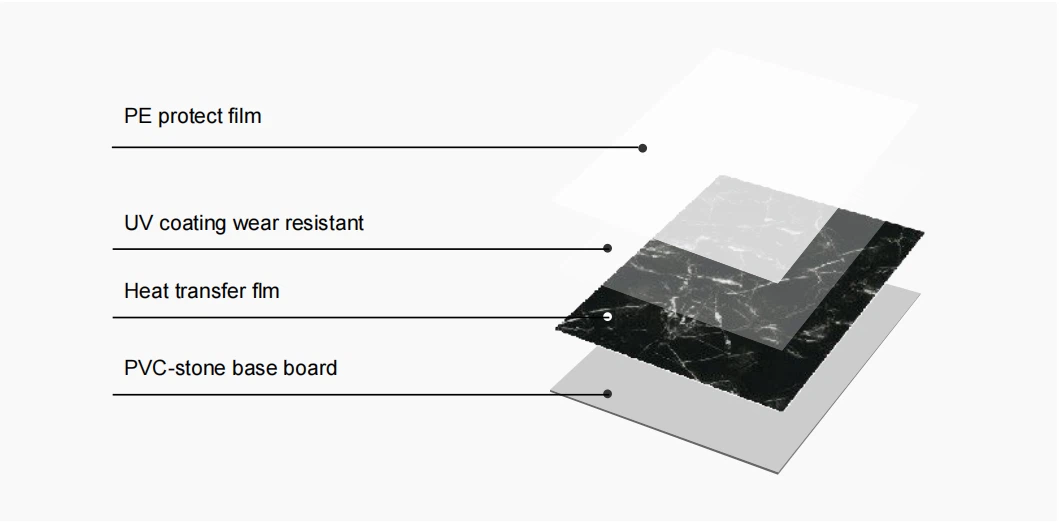 PE protect film

UV coating wear resistant

Heat transfer flm

PVC-stone base board