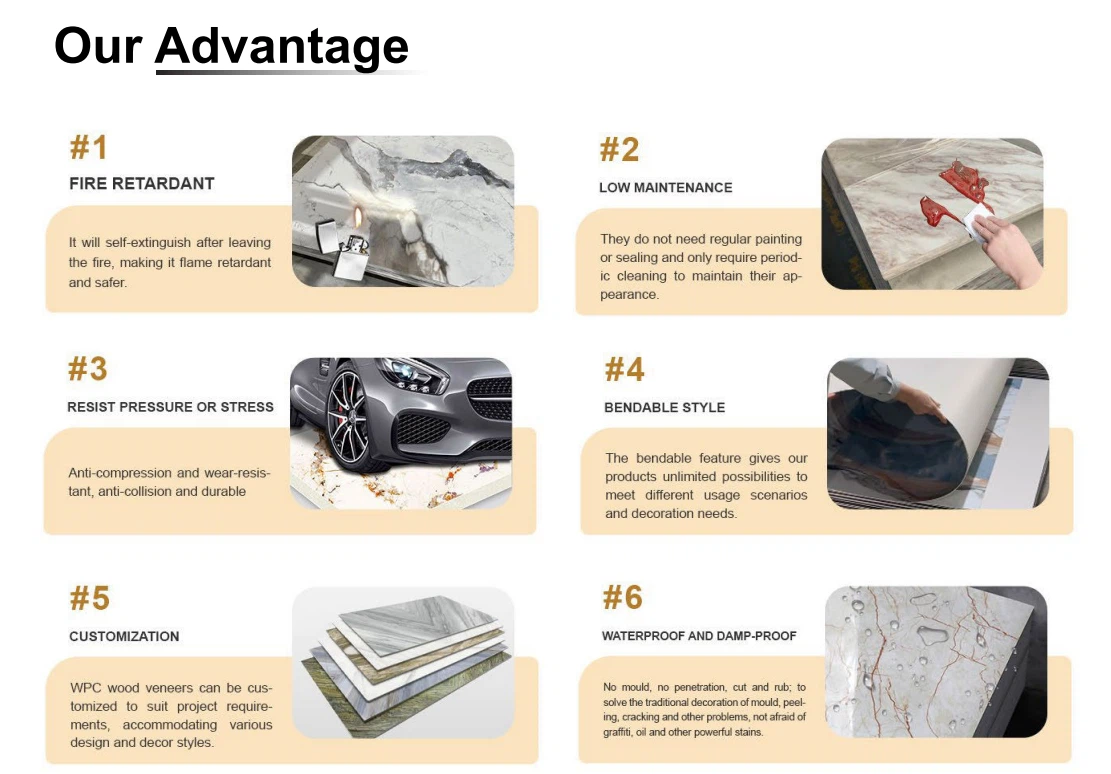 Our Advantage

#1

FIRE RETARDANT

It will self-extinguish after leaving the fire, making it flame retardant and safer.

#2

LOW MAINTENANCE

They do not need regular painting or sealing and only require periodic cleaning to maintain their appearance.

#3

RESIST PRESSURE OR STRESS

Anti-compression and wear-resistant, anti-collision and durable

#4

BENDABLE STYLE

The bendable feature gives our products unlimited possibilities to meet different usage scenarios and decoration needs.

#5

CUSTOMIZATION

WPC wood veneers can be customized to suit project requirements, accommodating various design and decor styles.

#6

WATERPROOF AND DAMP-PROOF

No mould, no penetration, cut and rub; to solve the traditional decoration of mould, peeling, cracking and other problems, not afraid of graffiti, oil and other powerful stains.