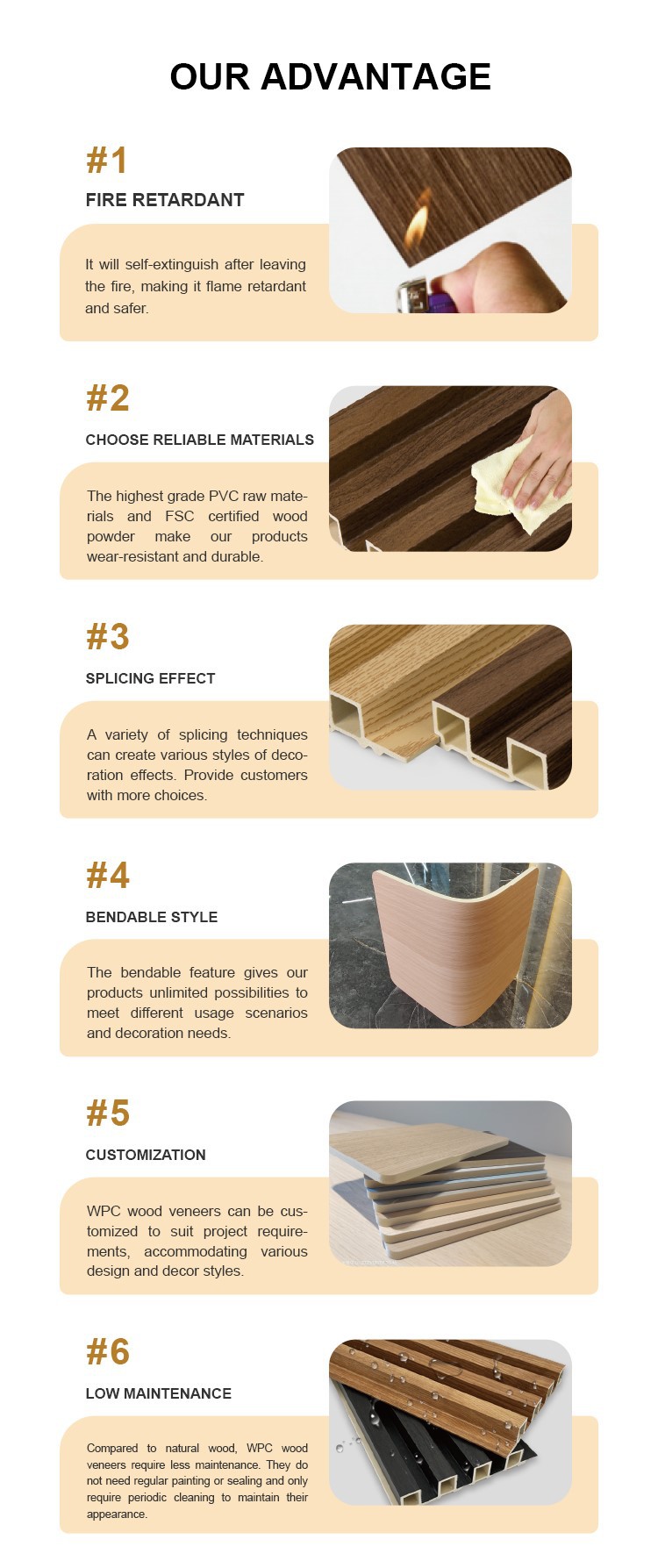 OUR ADVANTAGE

#1

FIRE RETARDANT

It will self-extinguish after leaving the fire, making it flame retardant and safer.

#2

CHOOSE RELIABLE MATERIALS

The highest grade PVC raw materials and FSC certified wood powder make our products wear-resistant and durable.

#3

SPLICING EFFECT

A variety of splicing techniques can create various styles of decoration effects. Provide customers with more choices.

#4

BENDABLE STYLE

The bendable feature gives our products unlimited possibilities to meet different usage scenarios and decoration needs.

#5

CUSTOMIZATION

WPC wood veneers can be customized to suit project requirements, accommodating various design and decor styles.

#6

LOW MAINTENANCE

Compared to natural wood, WPC wood veneers require less maintenance. They do not need regular painting or sealing and only require periodic cleaning to maintain their appearance.